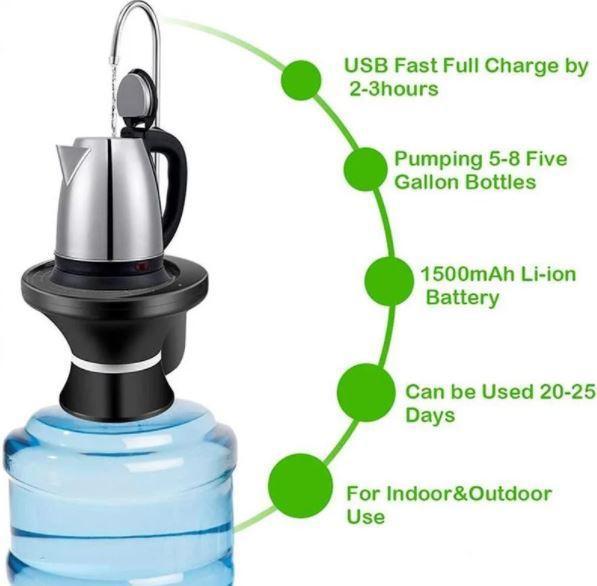 USB Fast Full Charge by 2-3hours

Pumping 5-8 Five Gallon Bottles

1500mAh Li-ion Battery

Can be Used 20-25 Days

For Indoor&Outdoor Use