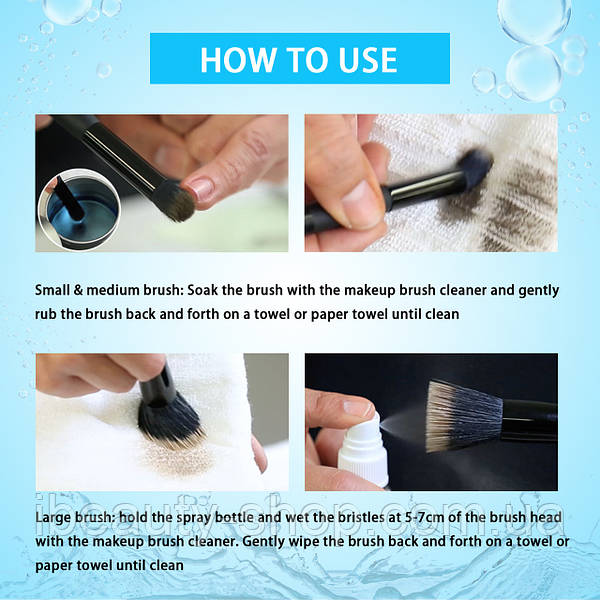 HOW TO USE

Small & medium brush: Soak the brush with the makeup brush cleaner and gently rub the brush back and forth on a towel or paper towel until clean

ibeauty-shop.com.ua

Large brush: hold the spray bottle and wet the bristles at 5-7cm of the brush head with the makeup brush cleaner. Gently wipe the brush back and forth on a towel or paper towel until clean