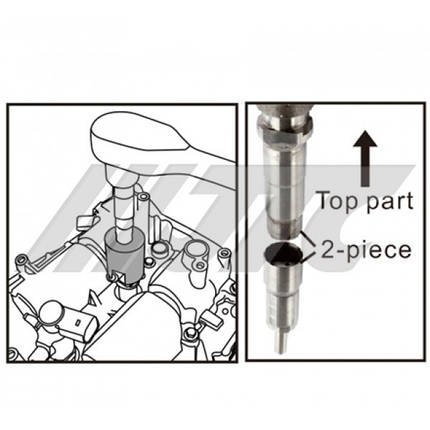 JTC

Top part

2-piece