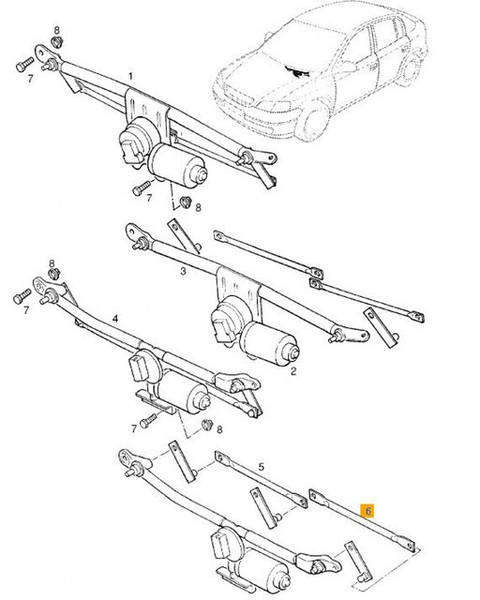 8
7
1
7
8
3
8
7
4
2
7
8
5
6