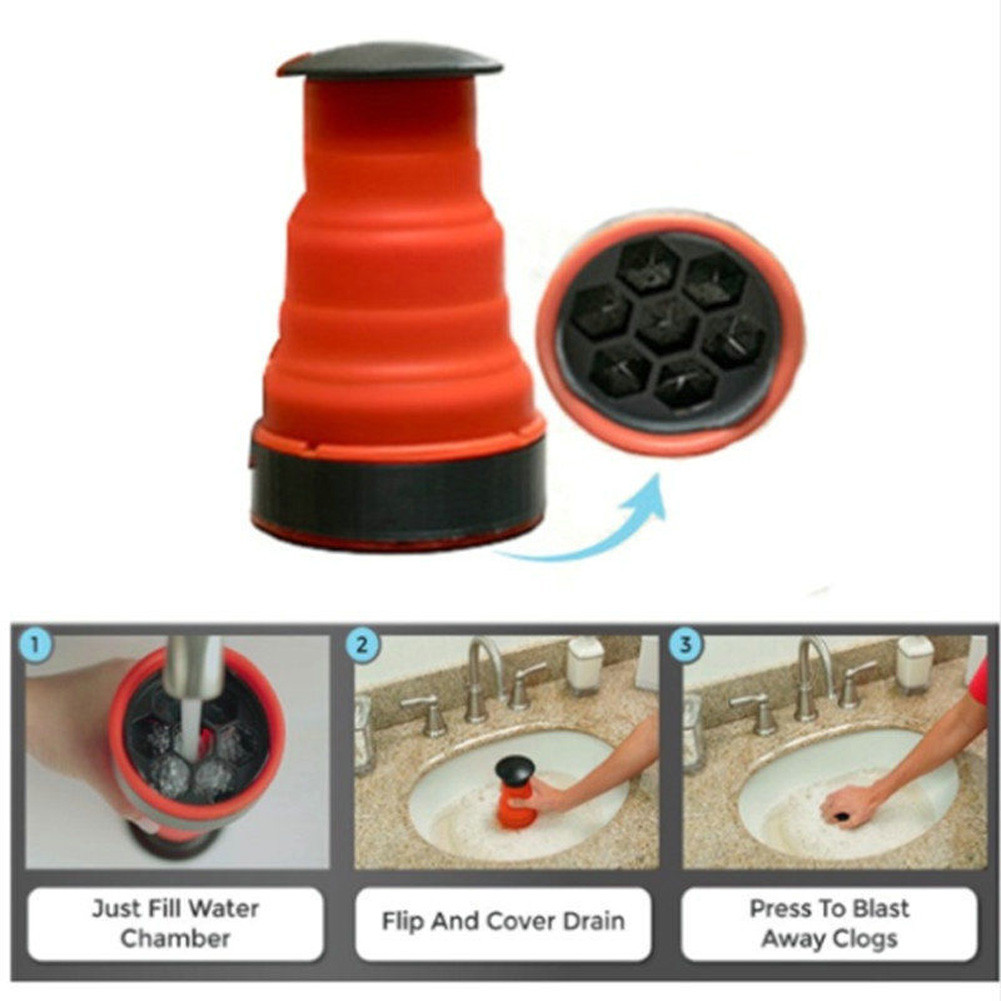 1

Just Fill Water Chamber

2

Flip And Cover Drain

3

Press To Blast Away Clogs