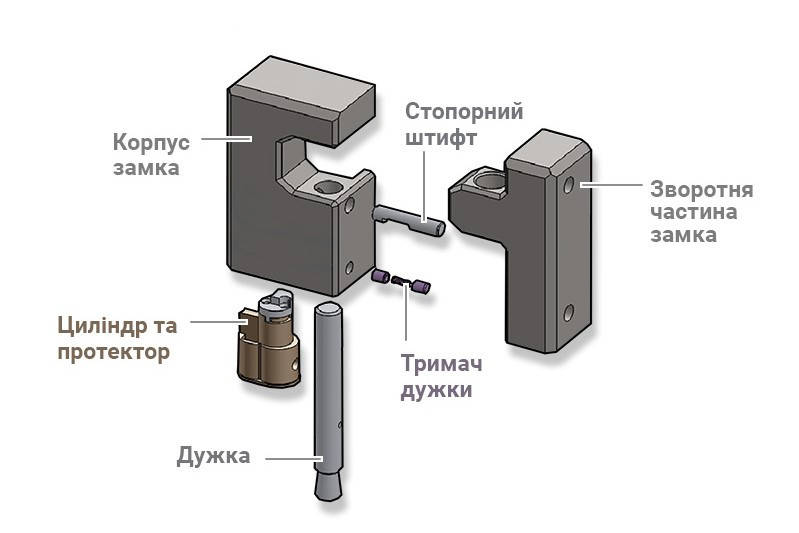 Корпус замка

Стопорний штифт

Зворотня частина замка

Циліндр та протектор

Тримач дужки

Дужка