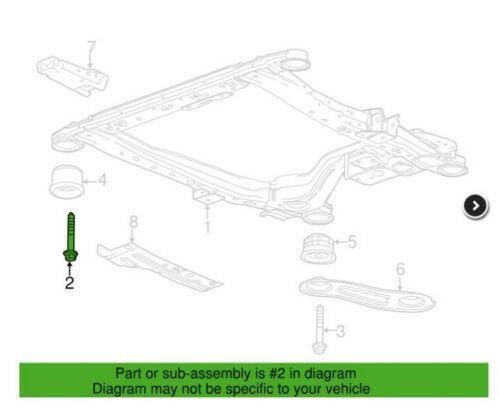 7
4
1
8
2
5
6
3

Part or sub-assembly is #2 in diagram
Diagram may not be specific to your vehicle