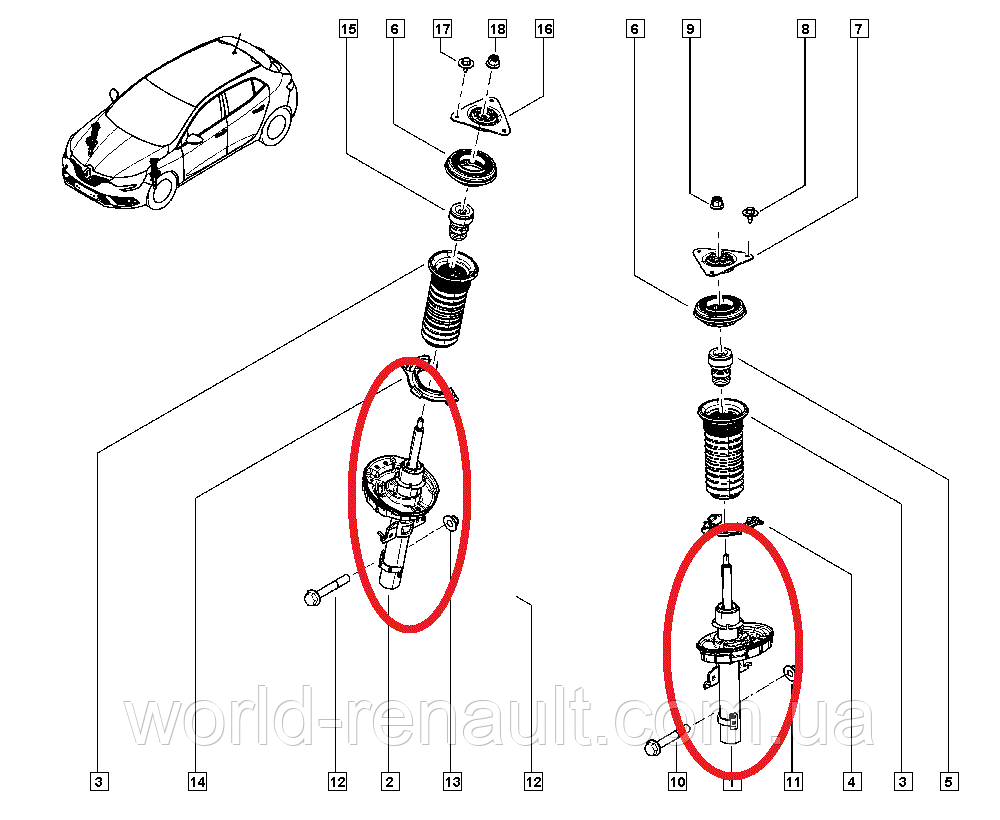 15
6
17
18
16
6
9
8
7
world-renault.com.ua
3
14
12
2
13
12
10
1
11
4
3
5