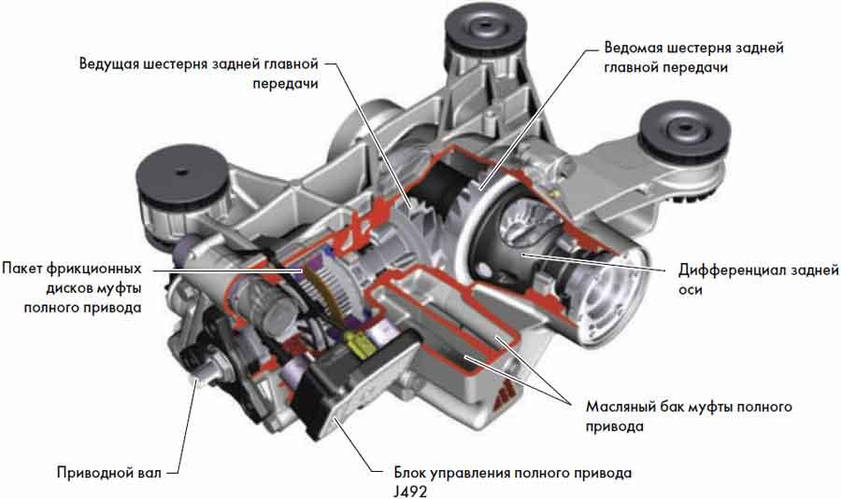 Ведущая шестерня задней главной передачи

Ведомая шестерня задней главной передачи

Пакет фрикционных дисков муфты полного привода

Дифференциал задней оси

Масляный бак муфты полного привода

Приводной вал

Блок управления полного привода J492