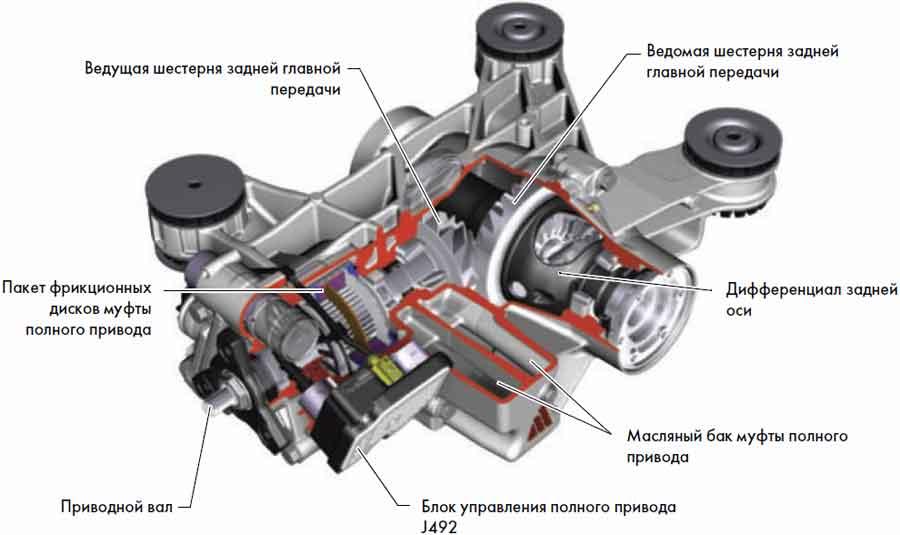 Ведущая шестерня задней главной передачи

Ведомая шестерня задней главной передачи

Пакет фрикционных дисков муфты полного привода

Дифференциал задней оси

Масляный бак муфты полного привода

Приводной вал

Блок управления полного привода J492