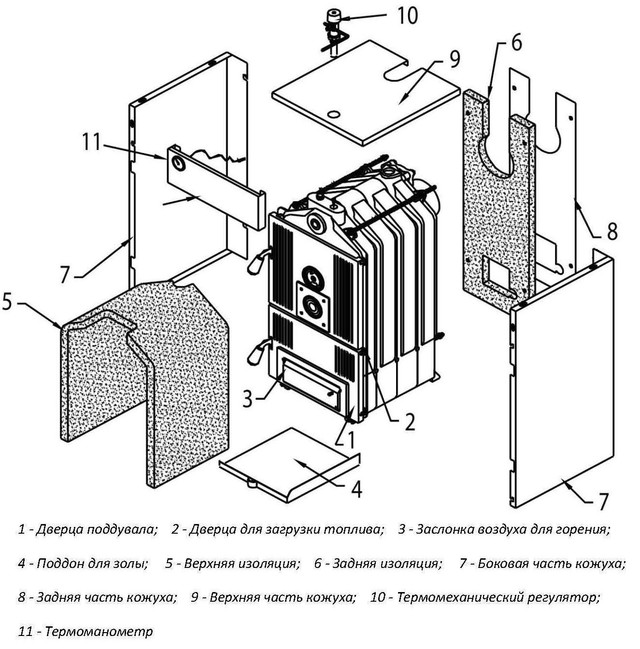 10

6

9

11

8

7

5

3

2

1

4

7

1 - Дверца поддувала; 2 - Дверца для загрузки топлива; 3 - Заслонка воздуха для горения;

4 - Поддон для золы; 5 - Верхняя изоляция; 6 - Задняя изоляция; 7 - Боковая часть кожуха;

8 - Задняя часть кожуха; 9 - Верхняя часть кожуха; 10 - Термомеханический регулятор;

11 - Термоманометр