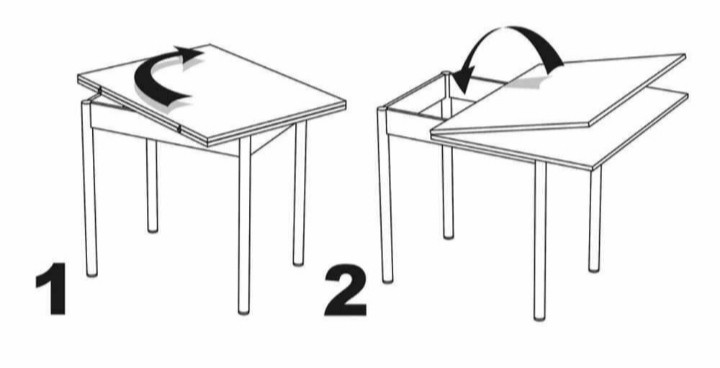 1

2