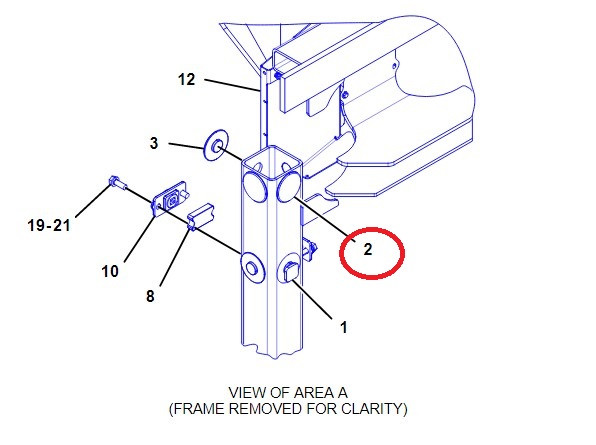 12

3

19-21

10

8

2

1

VIEW OF AREA A
(FRAME REMOVED FOR CLARITY)