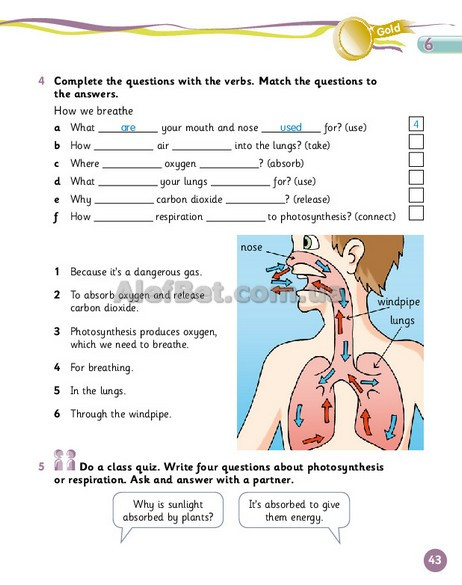 Gold

6

4 Complete the questions with the verbs. Match the questions to the answers.

How we breathe

a What ___are___ your mouth and nose ___used___ for? (use) 4

b How __________ air __________ into the lungs? (take)

c Where __________ oxygen __________? (absorb)

d What __________ your lungs __________ for? (use)

e Why __________ carbon dioxide __________? (release)

f How __________ respiration __________ to photosynthesis? (connect)

1 Because it's a dangerous gas.

2 To absorb oxygen and release carbon dioxide.

3 Photosynthesis produces oxygen, which we need to breathe.

4 For breathing.

5 In the lungs.

6 Through the windpipe.

nose

windpipe

lungs

AlefBet.com.ua

5 Do a class quiz. Write four questions about photosynthesis or respiration. Ask and answer with a partner.

Why is sunlight absorbed by plants?

It's absorbed to give them energy.

43