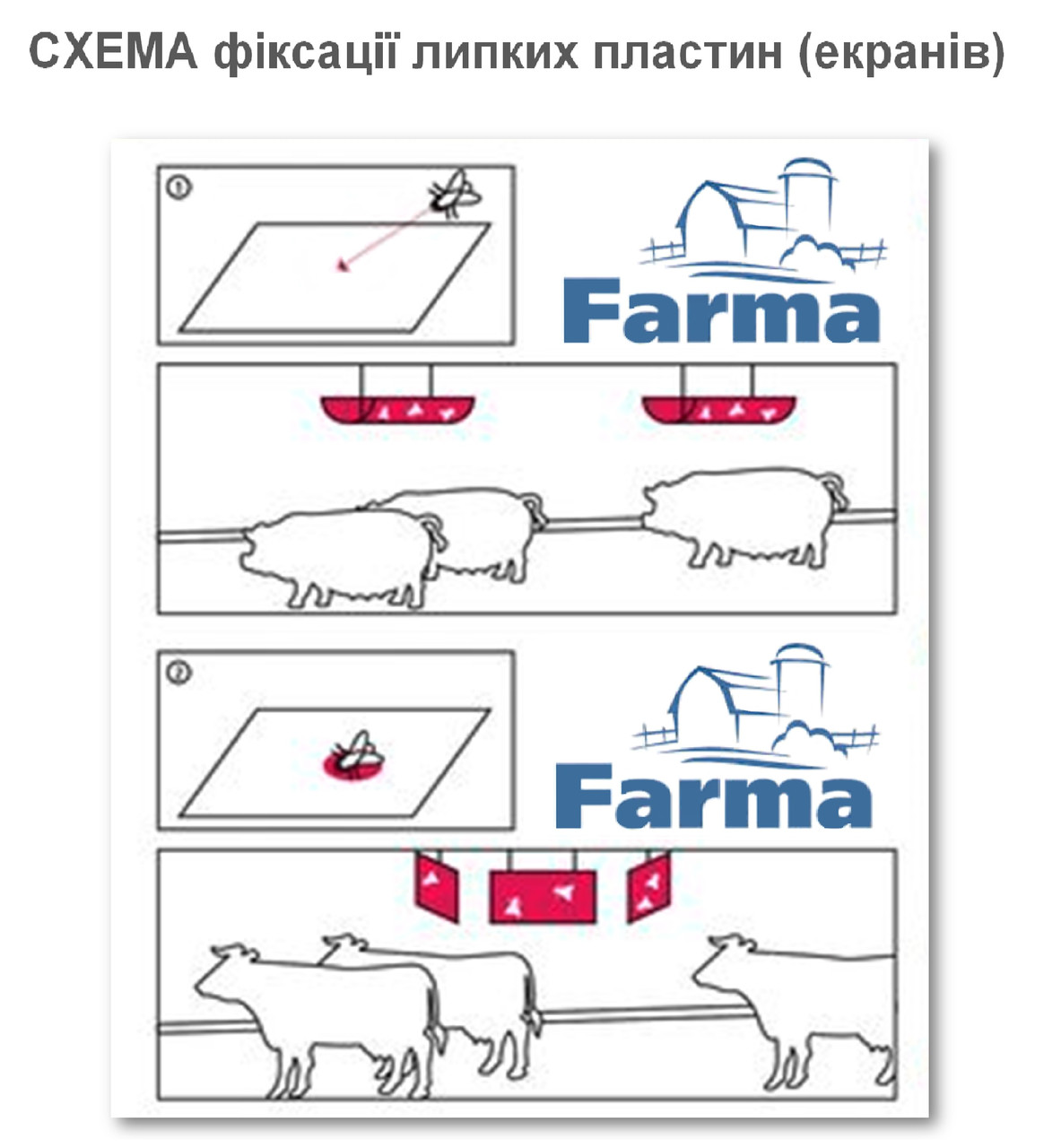 СХЕМА фіксації липких пластин (екранів)

①

Farma

②

Farma