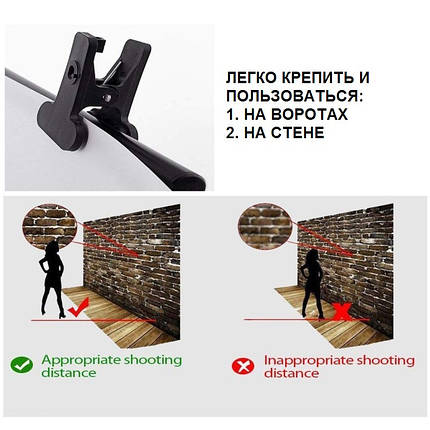 ЛЕГКО КРЕПИТЬ И ПОЛЬЗОВАТЬСЯ:
1. НА ВОРОТАХ
2. НА СТЕНЕ

Appropriate shooting distance

Inappropriate shooting distance