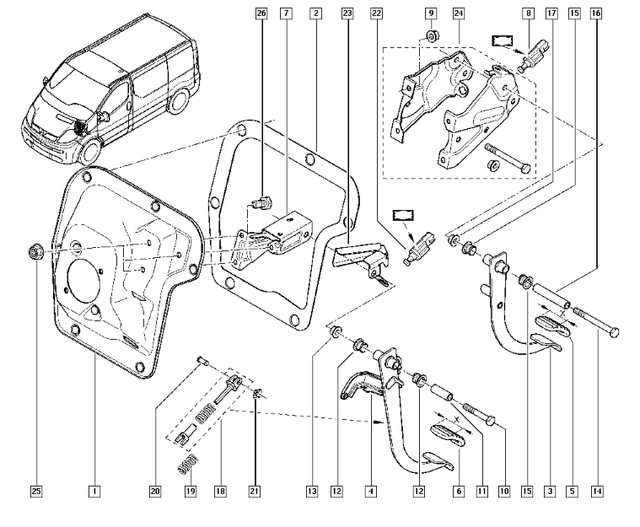 26
7
2
23
22
9
24
8
17
15
16
X
X
25
1
20
19
18
21
13
12
4
12
6
11
10
15
3
5
14