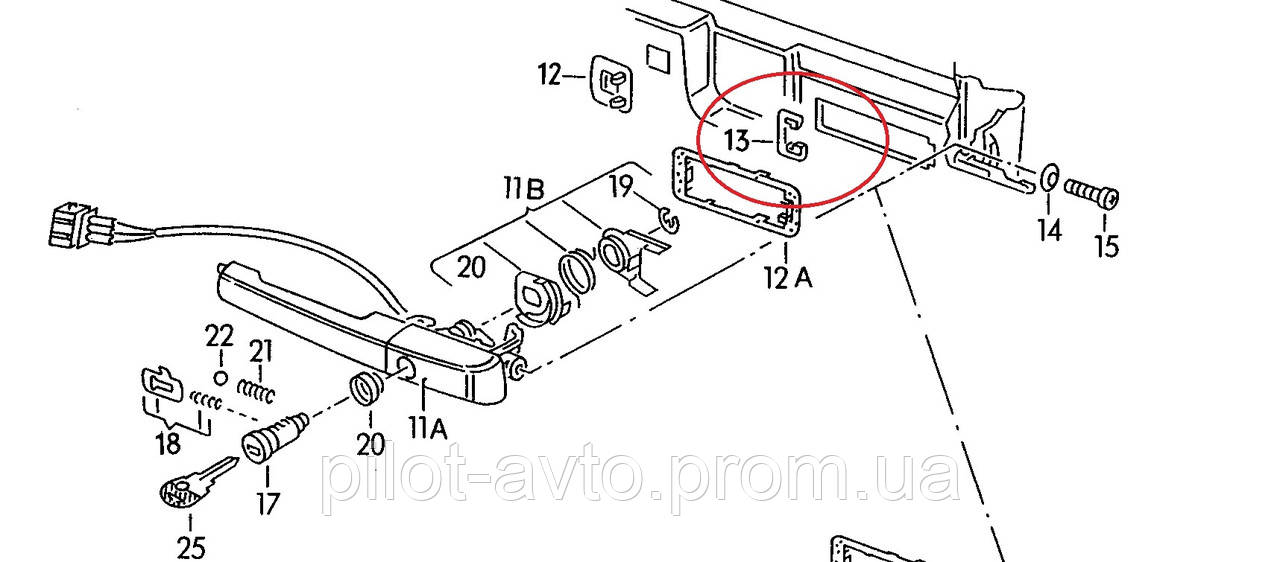 12
13
11B
19
20
12 A
14
15
22
21
18
20
11A
17
25
pilot-avto.prom.ua