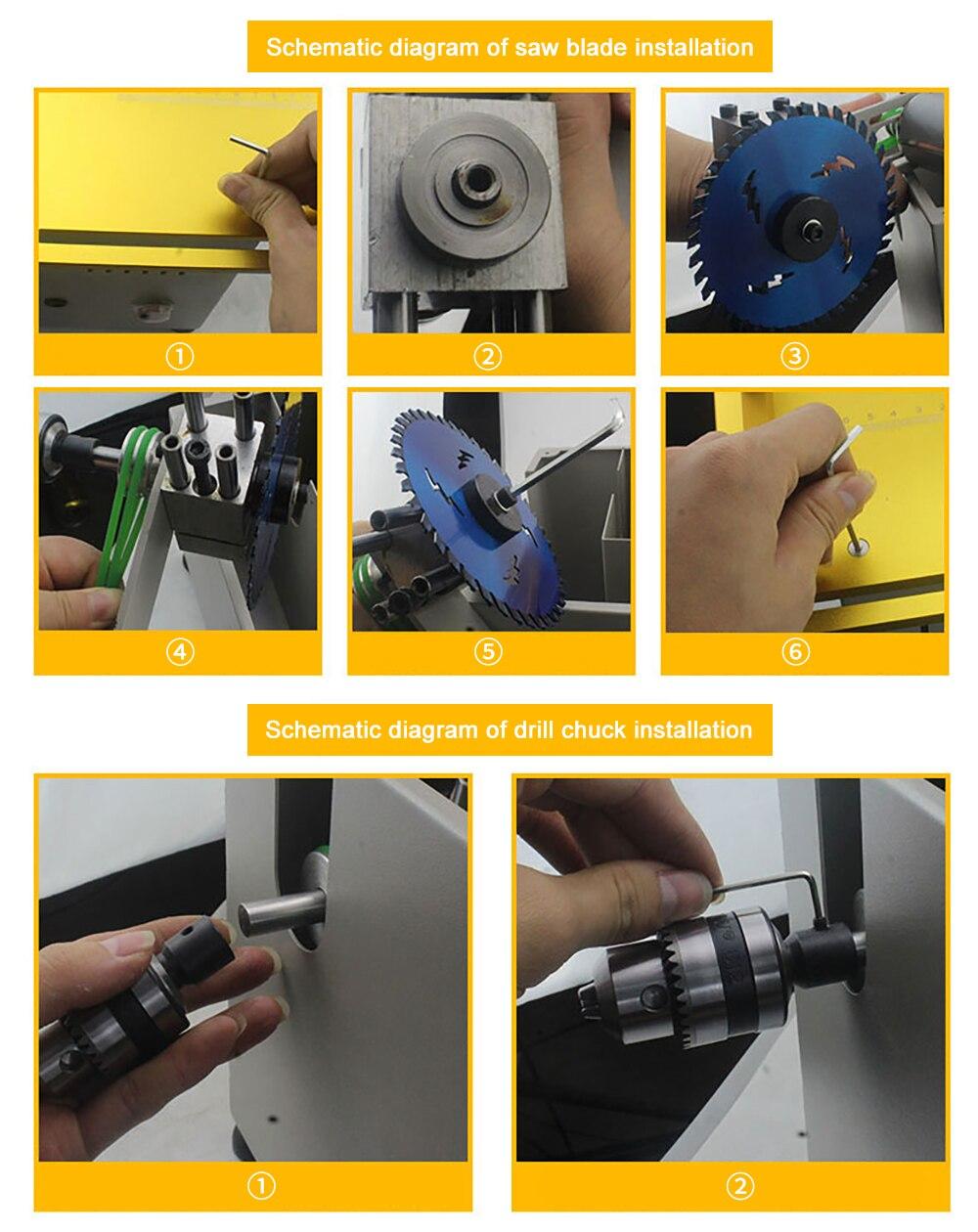 Schematic diagram of saw blade installation

①

②

③

④

⑤

⑥

Schematic diagram of drill chuck installation

①

②