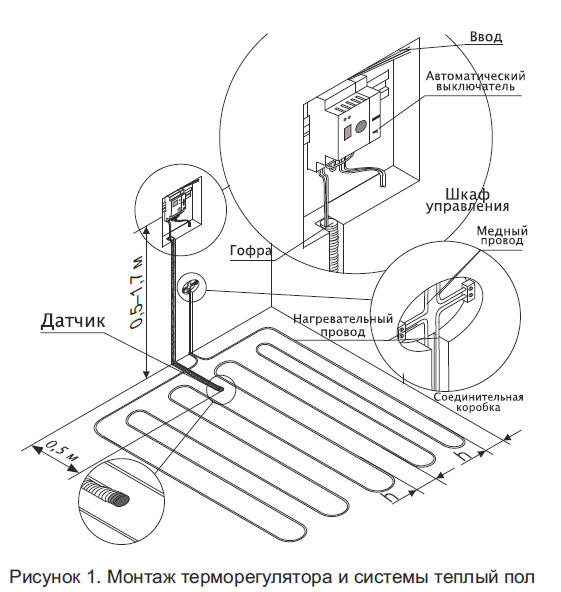 Ввод

Автоматический выключатель

Шкаф управления

Медный провод

Гофра

0,5–1,7 м

Датчик

Нагревательный провод

Соединительная коробка

0,5 м

h

h

Рисунок 1. Монтаж терморегулятора и системы теплый пол