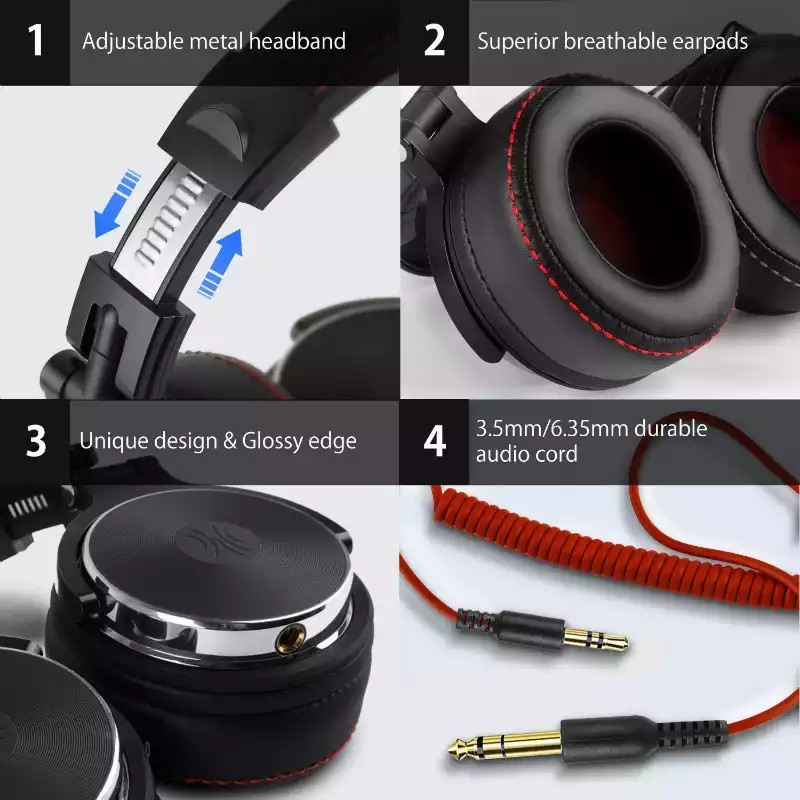 1 Adjustable metal headband

2 Superior breathable earpads

3 Unique design & Glossy edge

4 3.5mm/6.35mm durable audio cord