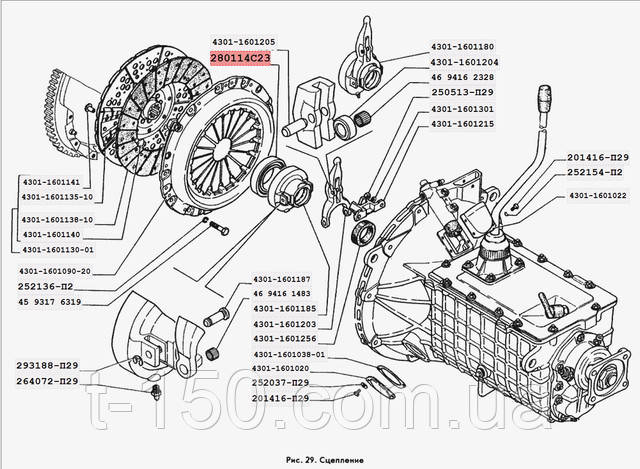 4301-1601205
280114С23
4301-1601180
4301-1601204
46 9416 2328
250513-П29
4301-1601301
4301-1601215
201416-П29
252154-П2
4301-1601022
4301-1601141
4301-1601135-10
4301-1601138-10
4301-1601140
4301-1601130-01
4301-1601090-20
252136-П2
45 9317 6319
4301-1601187
46 9416 1483
4301-1601185
4301-1601203
4301-1601256
4301-1601038-01
4301-1601020
252037-П29
201416-П29
293188-П29
264072-П29
t-150.com.ua
Рис. 29. Сцепление