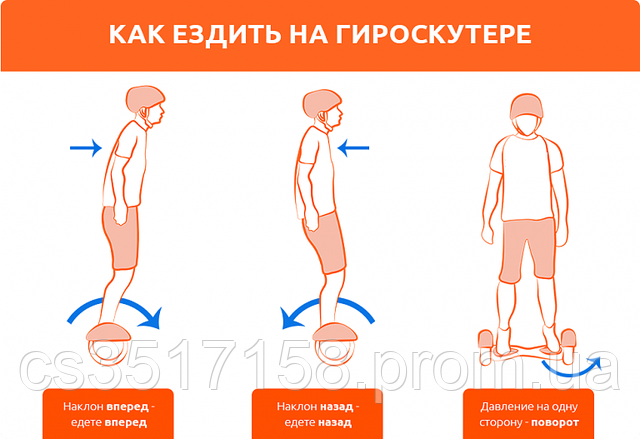 КАК ЕЗДИТЬ НА ГИРОСКУТЕРЕ

cs3517158.prom.ua

Наклон вперед - едете вперед

Наклон назад - едете назад

Давление на одну сторону - поворот