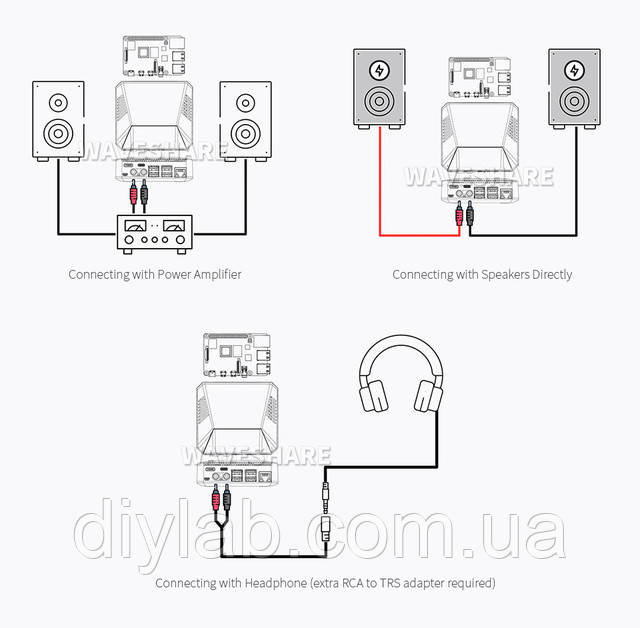 WAVESHARE

Connecting with Power Amplifier

WAVESHARE

Connecting with Speakers Directly

WAVESHARE

diylab.com.ua

Connecting with Headphone (extra RCA to TRS adapter required)