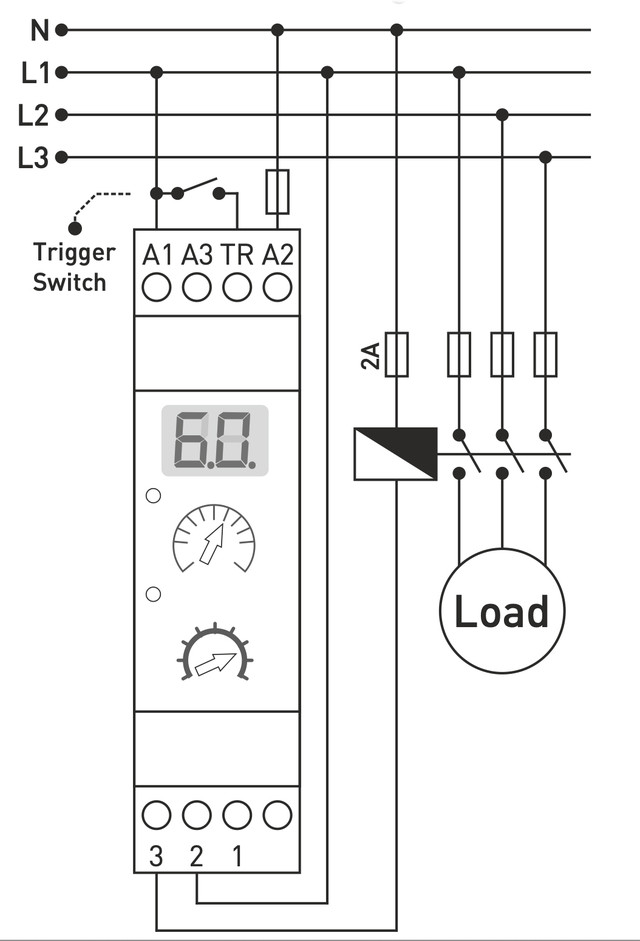 N
L1
L2
L3
Trigger Switch
A1 A3 TR A2
2A
6.0.
Load
3 2 1