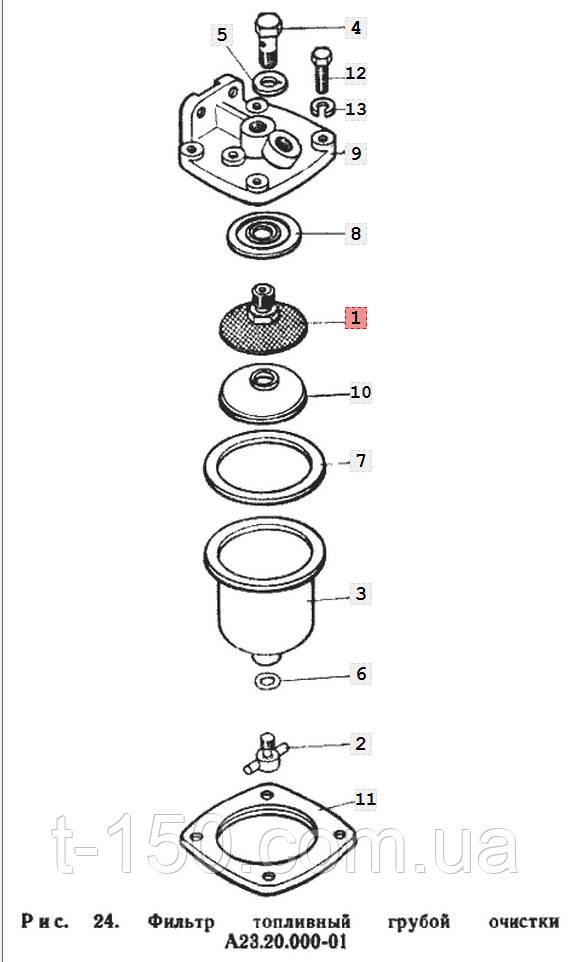 5
4
12
13
9
8
1
10
7
3
6
2
11
t-150.com.ua

Рис. 24. Фильтр топливный грубой очистки А23.20.000-01