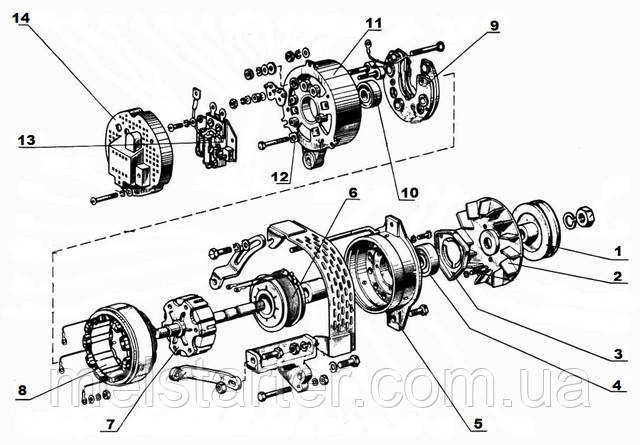 14
11
9
13
12
10
6
1
2
3
4
5
8
7
melstarter.com.ua