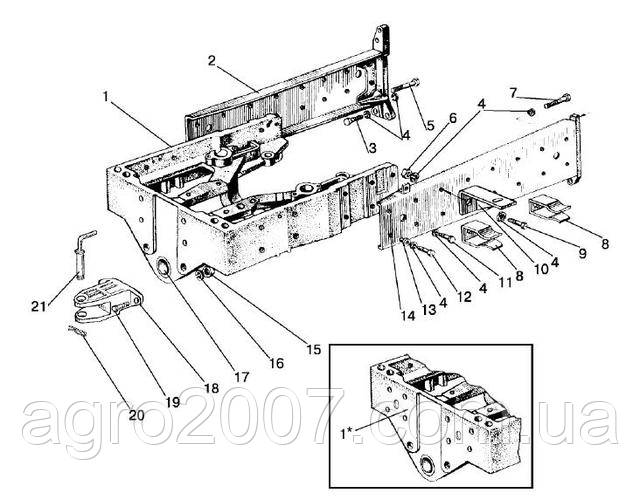 2
1
7
4
6
5
4
3
8
9
4
10
8
11
4
12
4
13
14
21
15
16
17
18
19
20
1*
agro2007.com.ua