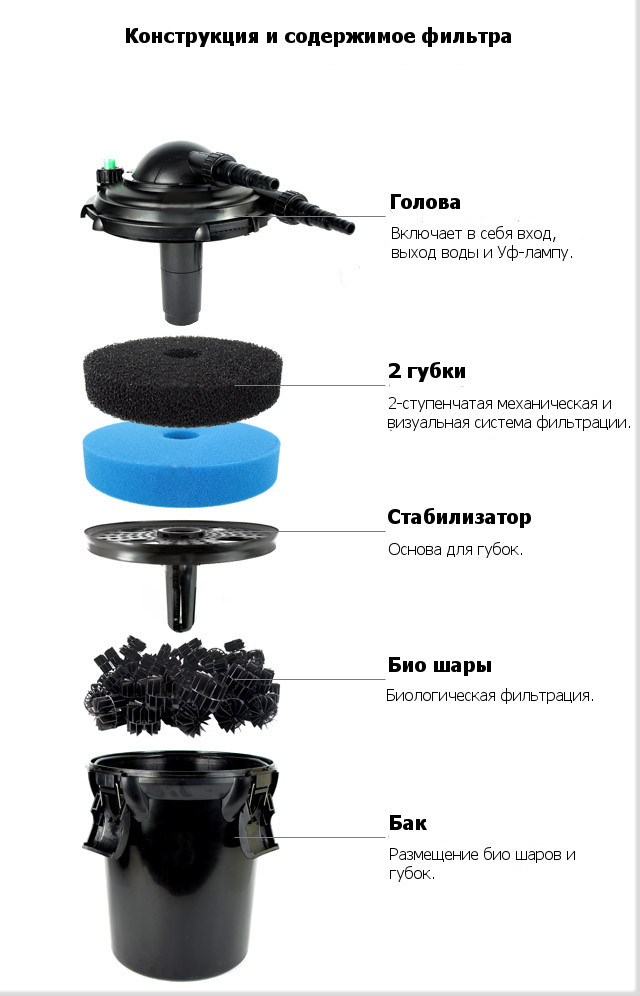 Конструкция и содержимое фильтра

Голова
Включает в себя вход, выход воды и Уф-лампу.

2 губки
2-ступенчатая механическая и визуальная система фильтрации.

Стабилизатор
Основа для губок.

Био шары
Биологическая фильтрация.

Бак
Размещение био шаров и губок.