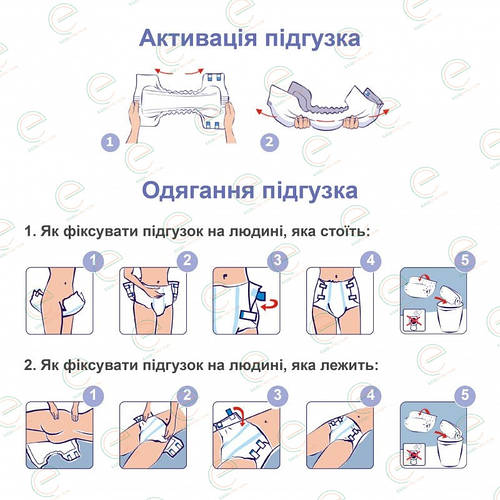 Активація підгузка

1

2

Одягання підгузка

1. Як фіксувати підгузок на людині, яка стоїть:

1

2

3

4

5

2. Як фіксувати підгузок на людині, яка лежить:

1

2

3

4

5