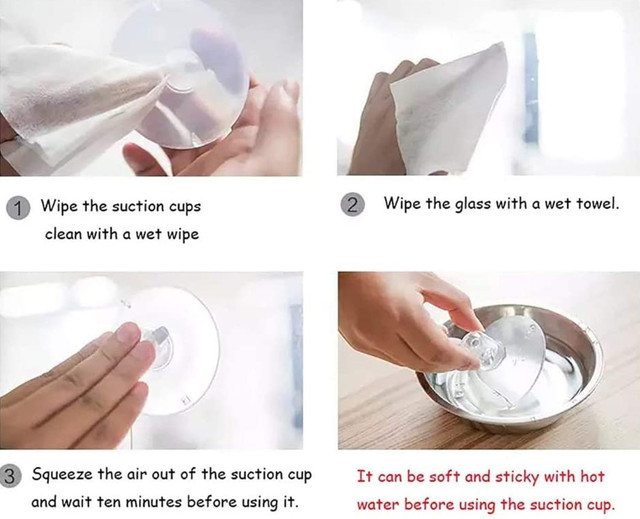 1 Wipe the suction cups clean with a wet wipe

2 Wipe the glass with a wet towel.

3 Squeeze the air out of the suction cup and wait ten minutes before using it.

It can be soft and sticky with hot water before using the suction cup.