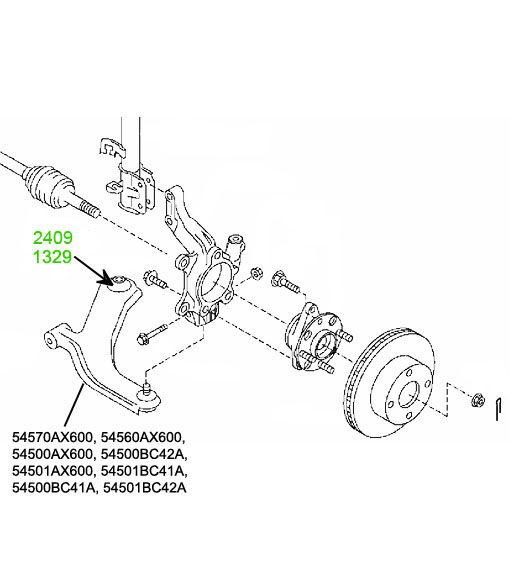 2409
1329

54570AX600, 54560AX600,
54500AX600, 54500BC42A,
54501AX600, 54501BC41A,
54500BC41A, 54501BC42A