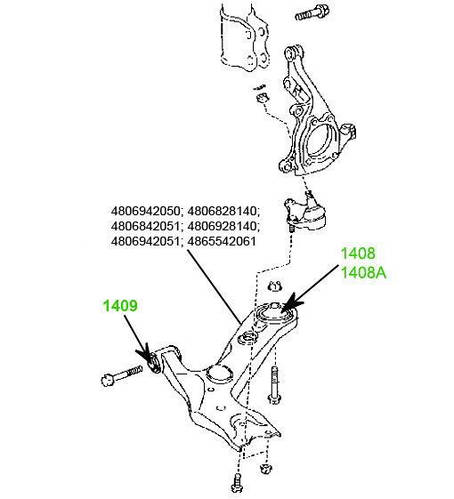 4806942050; 4806828140;
4806842051; 4806928140;
4806942051; 4865542061

1408
1408A

1409