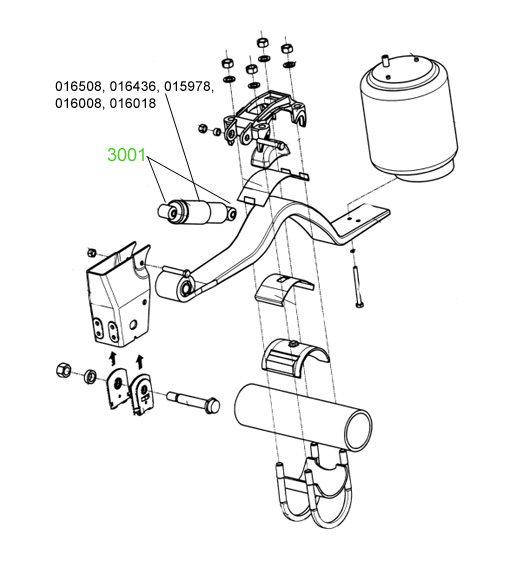 016508, 016436, 015978, 016008, 016018

3001