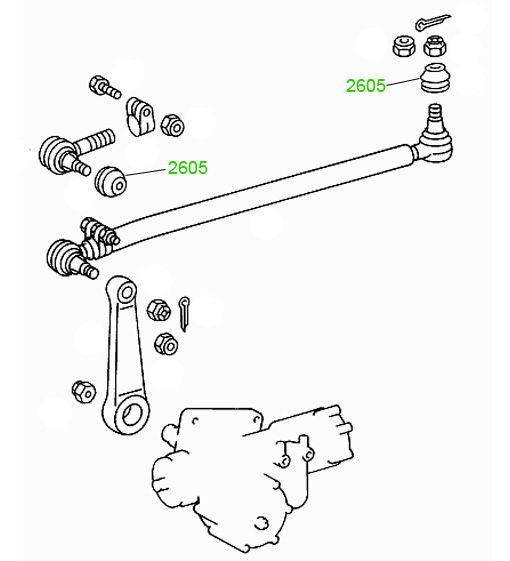 2605

2605