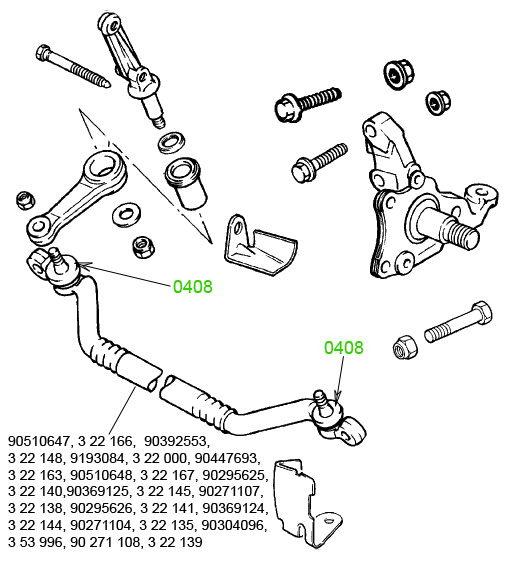 0408

0408

90510647, 3 22 166, 90392553, 3 22 148, 9193084, 3 22 000, 90447693, 3 22 163, 90510648, 3 22 167, 90295625, 3 22 140,90369125, 3 22 145, 90271107, 3 22 138, 90295626, 3 22 141, 90369124, 3 22 144, 90271104, 3 22 135, 90304096, 3 53 996, 90 271 108, 3 22 139