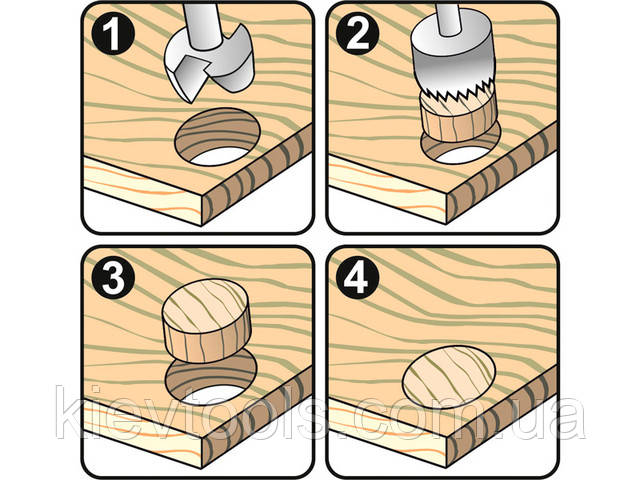 1
2
3
4
kievtools.com.ua