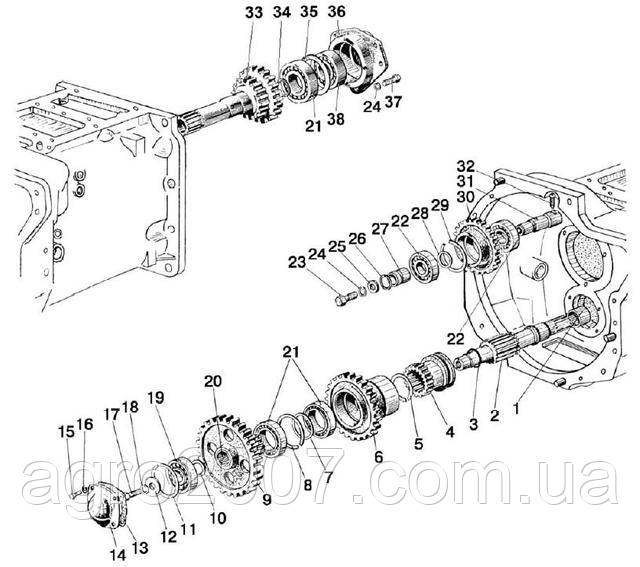 33 34 35 36
21 38
24 37
32
31
30
29
28
22
27
26
25
24
23
22
21
20
19
18
17
16
15
14 13 12 11 10 9 8 7 6 5 4 3 2 1
agro2007.com.ua