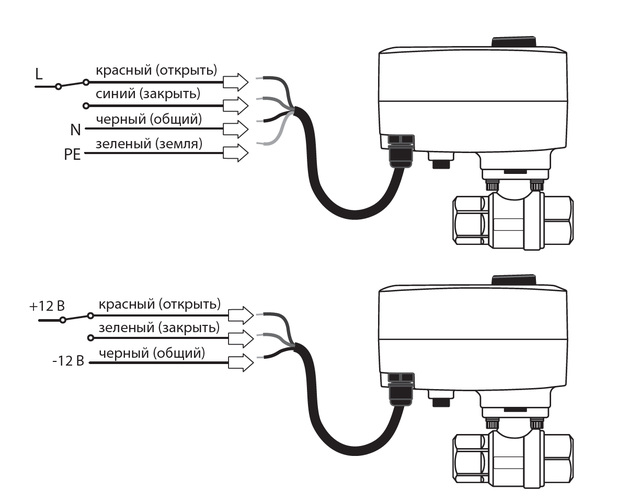 L
красный (открыть)
синий (закрыть)
N
черный (общий)
PE
зеленый (земля)

+12 В
красный (открыть)
зеленый (закрыть)
-12 В
черный (общий)