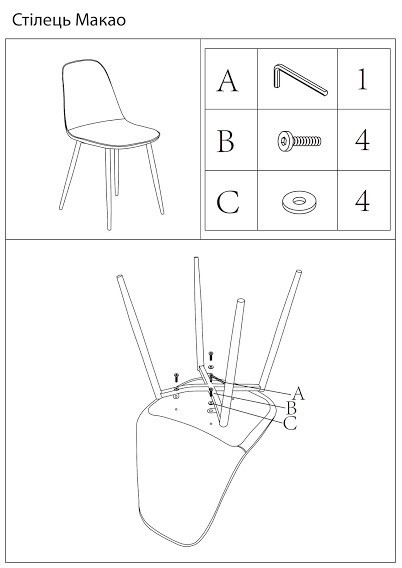 Стілець Макао

| A | | 1 |
|---|---|---|
| B | | 4 |
| C | | 4 |

A
B
C