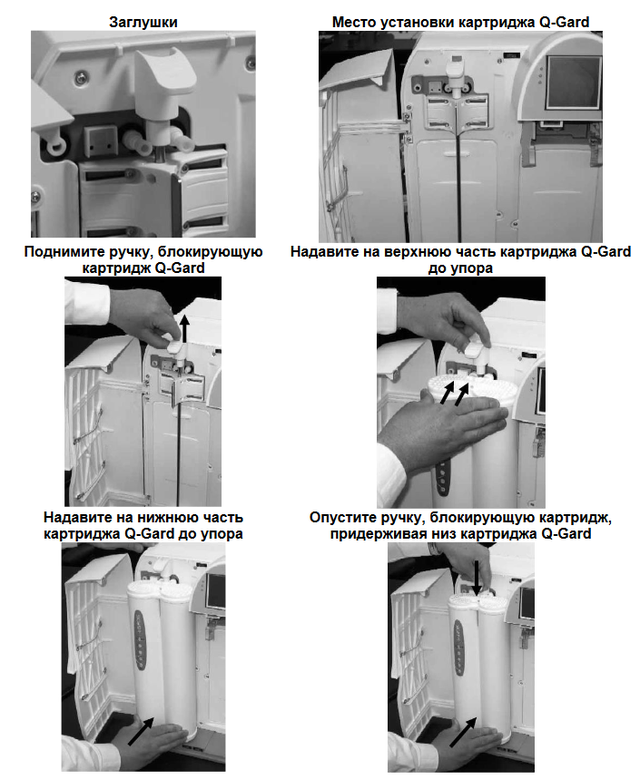 Заглушки

Место установки картриджа Q-Gard

Поднимите ручку, блокирующую картридж Q-Gard

Надавите на верхнюю часть картриджа Q-Gard до упора

Надавите на нижнюю часть картриджа Q-Gard до упора

Опустите ручку, блокирующую картридж, придерживая низ картриджа Q-Gard