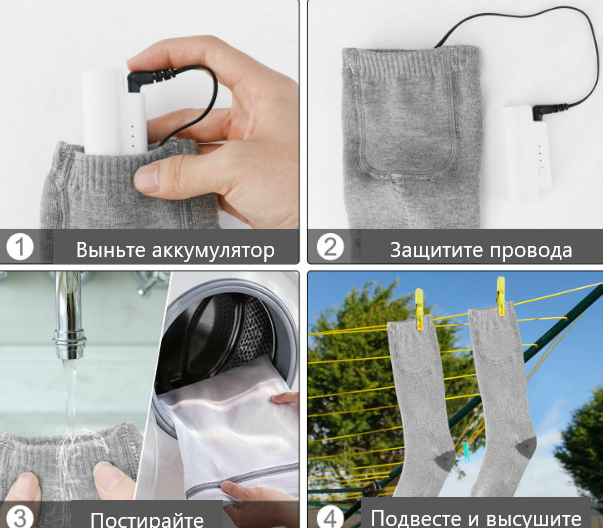 1 Выньте аккумулятор

2 Защитите провода

3 Постирайте

4 Подвесте и высушите