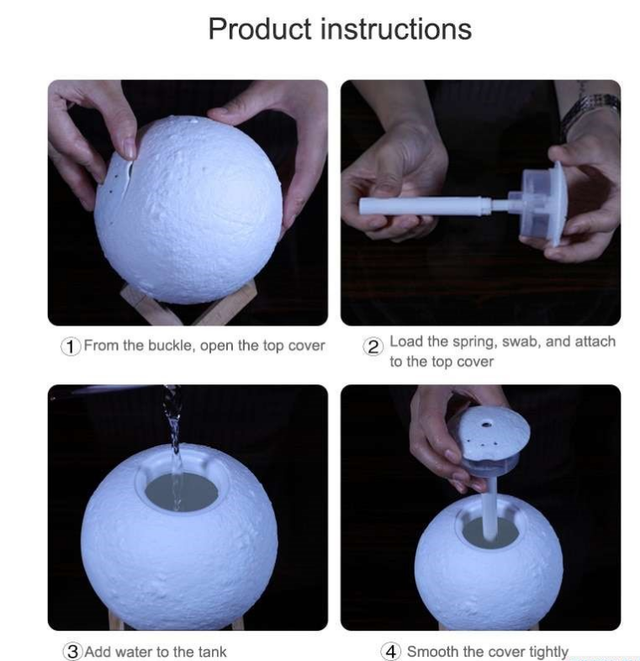 Product instructions

1 From the buckle, open the top cover

2 Load the spring, swab, and attach to the top cover

3 Add water to the tank

4 Smooth the cover tightly