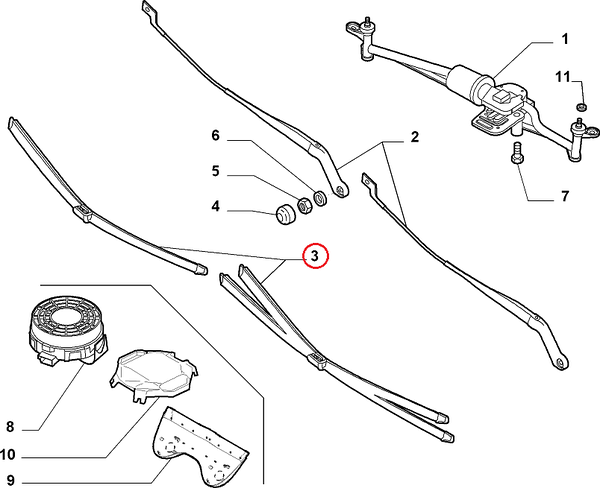 1
11
2
6
5
4
7
3
8
10
9