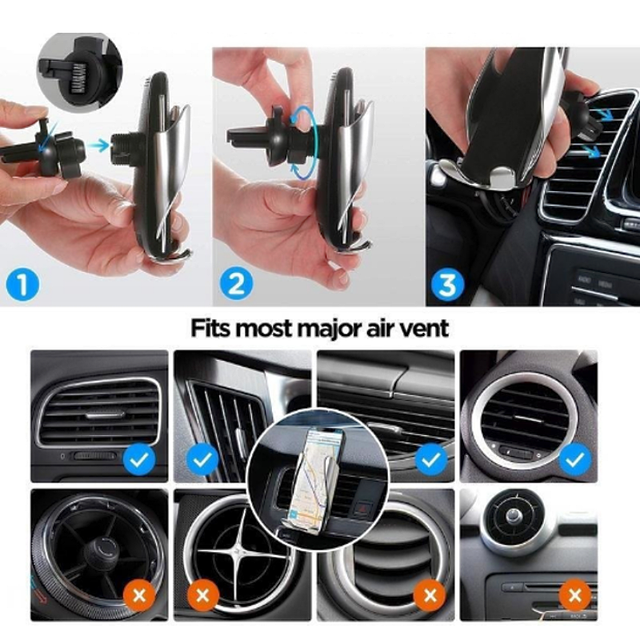 1

2

3

Fits most major air vent