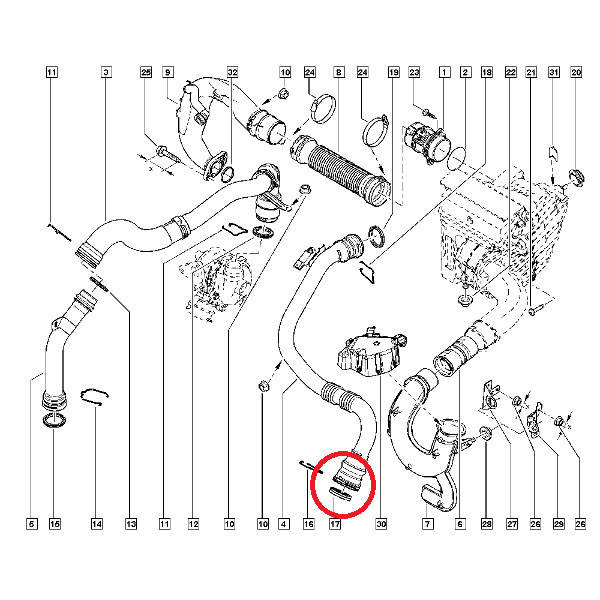 11
3
25
9
32
10
24
8
24
19
23
1
2
18
22
21
31
20

5
16
14
13
11
12
10
10
4
16
17
30
7
6
28
27
26
29
26