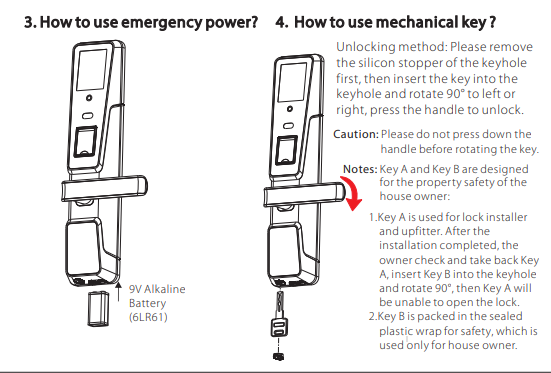 3. How to use emergency power?

9V Alkaline Battery (6LR61)

4. How to use mechanical key ?

Unlocking method: Please remove the silicon stopper of the keyhole first, then insert the key into the keyhole and rotate 90° to left or right, press the handle to unlock.

Caution: Please do not press down the handle before rotating the key.

Notes: Key A and Key B are designed for the property safety of the house owner:

1.Key A is used for lock installer and upfitter. After the installation completed, the owner check and take back Key A, insert Key B into the keyhole and rotate 90°, then Key A will be unable to open the lock.

2.Key B is packed in the sealed plastic wrap for safety, which is used only for house owner.