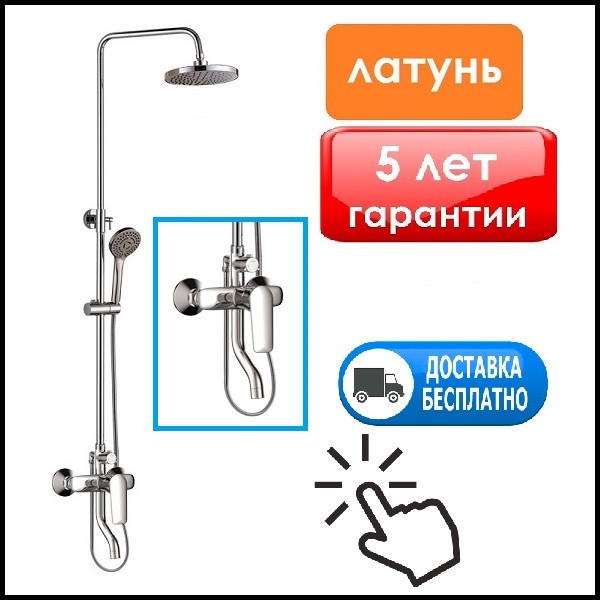 латунь

5 лет гарантии

ДОСТАВКА БЕСПЛАТНО