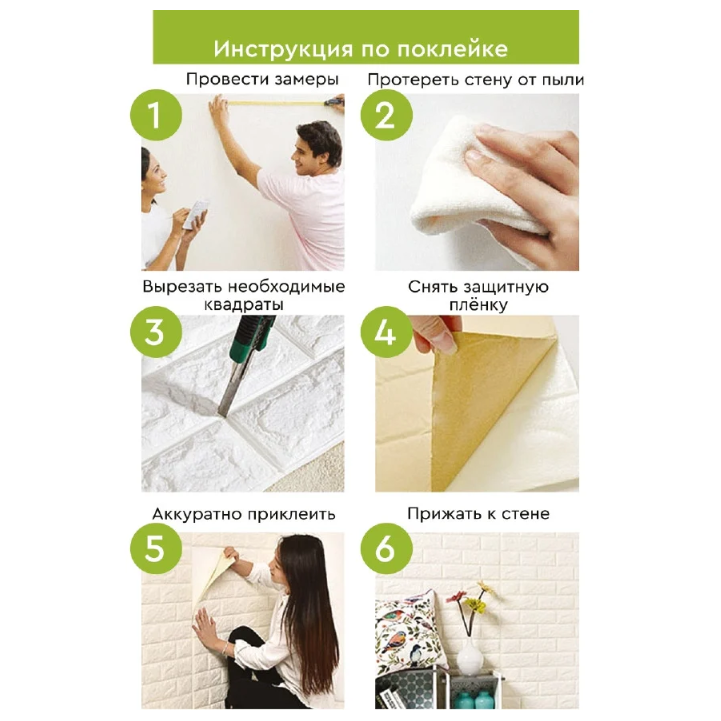 Инструкция по поклейке

Провести замеры

1

Протереть стену от пыли

2

Вырезать необходимые квадраты

3

Снять защитную плёнку

4

Аккуратно приклеить

5

Прижать к стене

6