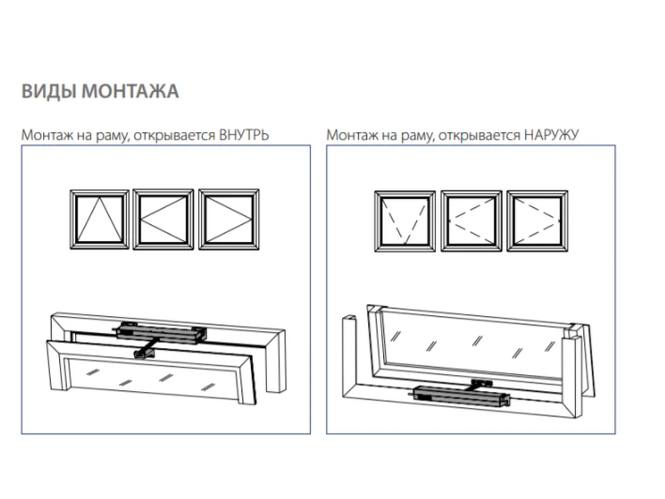 ВИДЫ МОНТАЖА

Монтаж на раму, открывается ВНУТРЬ

Монтаж на раму, открывается НАРУЖУ